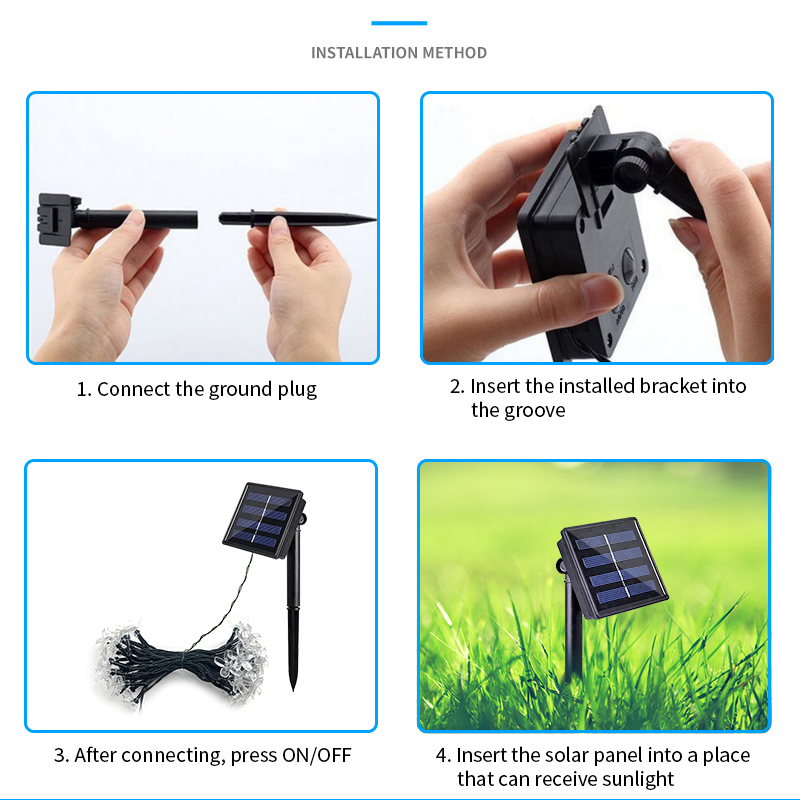 INSTALLATION METHOD

1. Connect the ground plug

2. Insert the installed bracket into the groove

3. After connecting, press ON/OFF

4. Insert the solar panel into a place that can receive sunlight